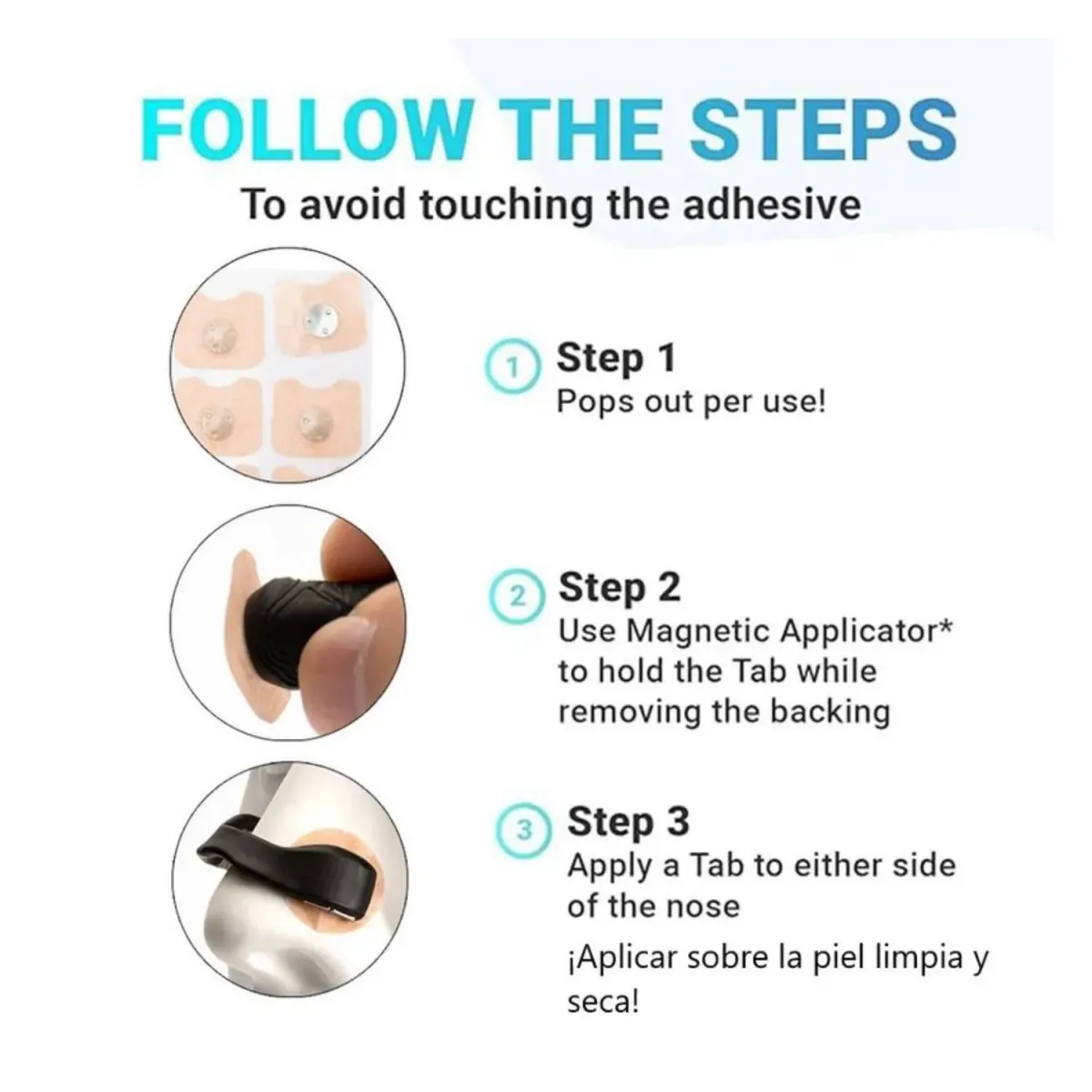 FOLLOW THE STEPS
To avoid touching the adhesive

1 Step 1
Pops out per use!

2 Step 2
Use Magnetic Applicator* to hold the Tab while removing the backing

3 Step 3
Apply a Tab to either side of the nose

¡Aplicar sobre la piel limpia y seca!